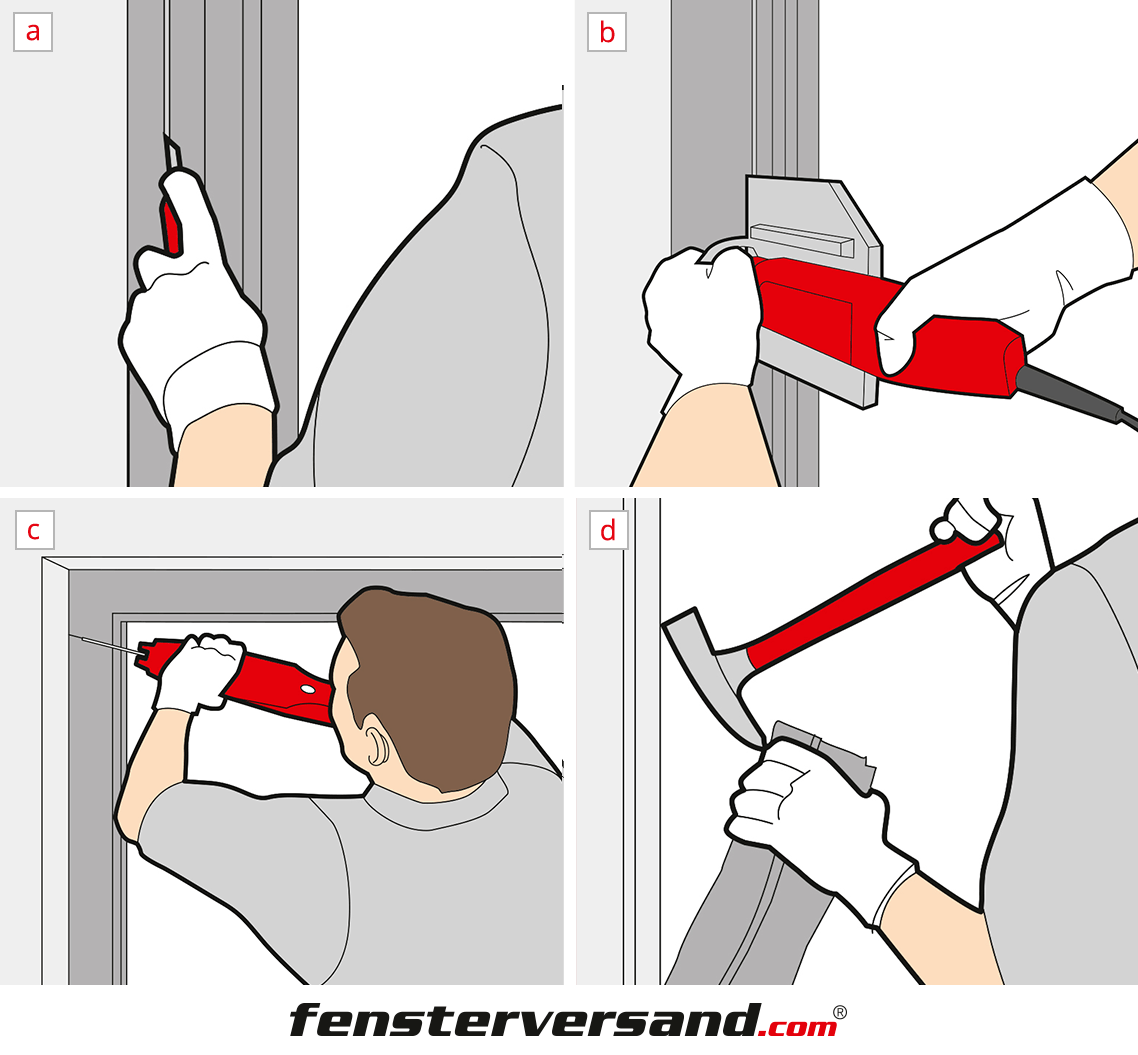 a

b

c

d

fensterversand.com®