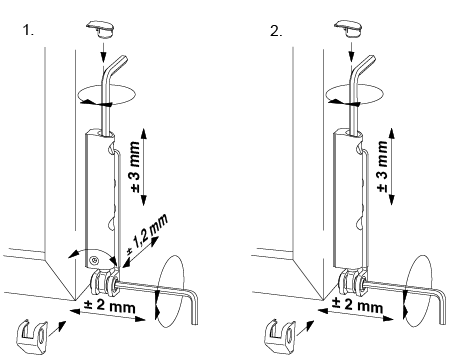 1.

± 3 mm

± 1,2 mm

± 2 mm

2.

± 3 mm

± 2 mm