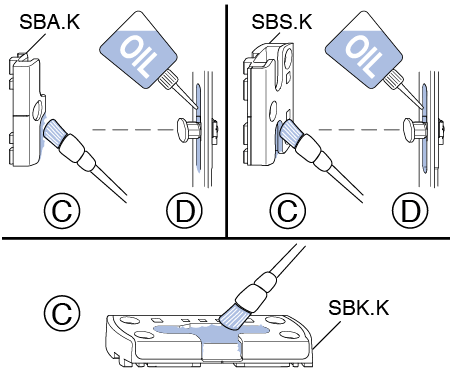 SBA.K

OIL

C

D

SBS.K

OIL

C

D

C

SBK.K