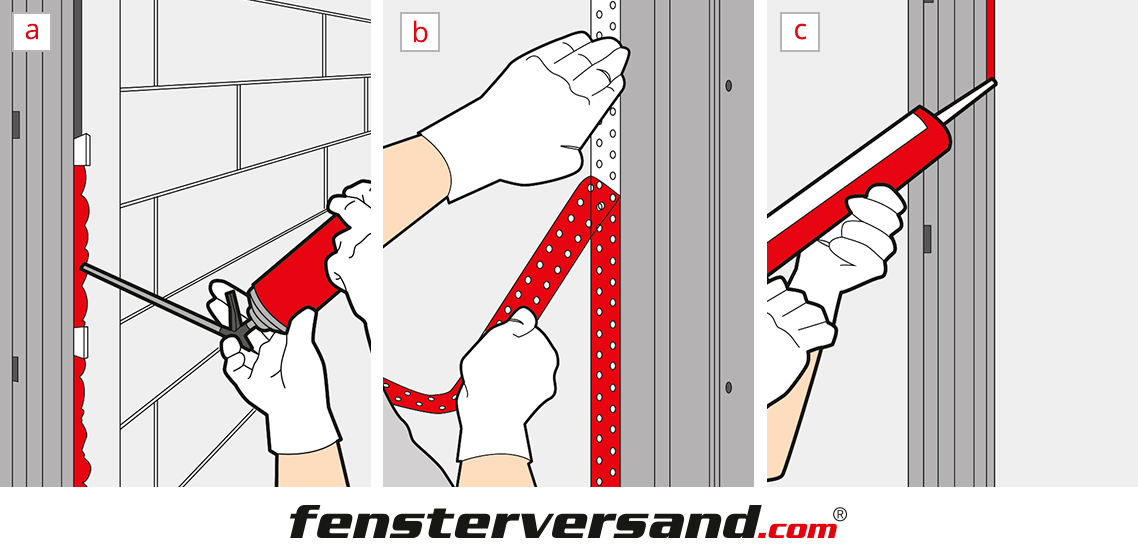 a

b

c

fensterversand.com®