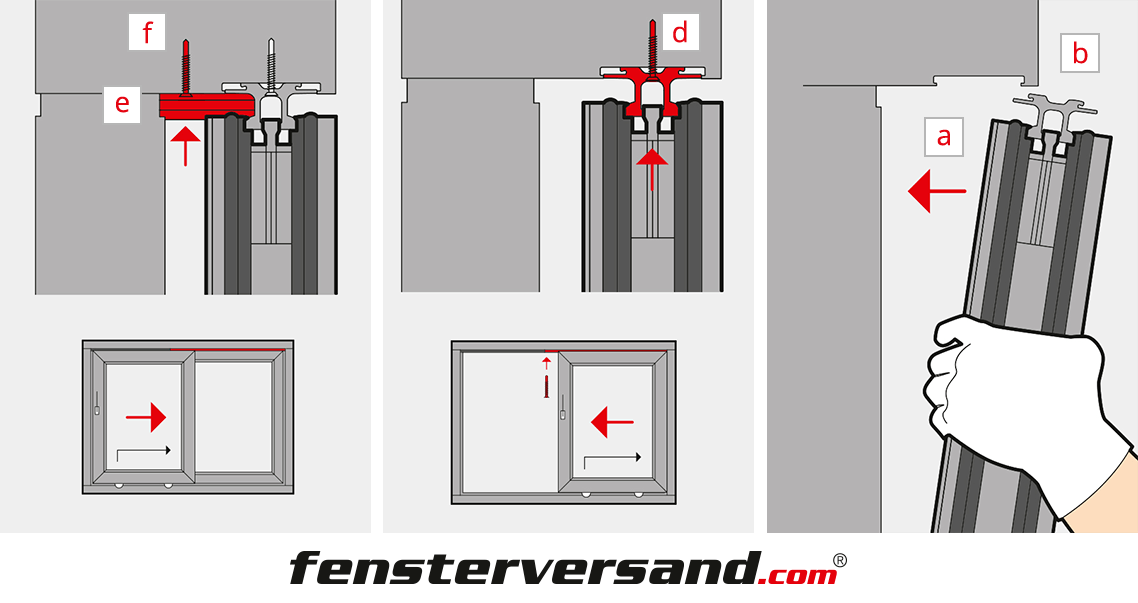 f

e

d

b

a

fensterversand.com®