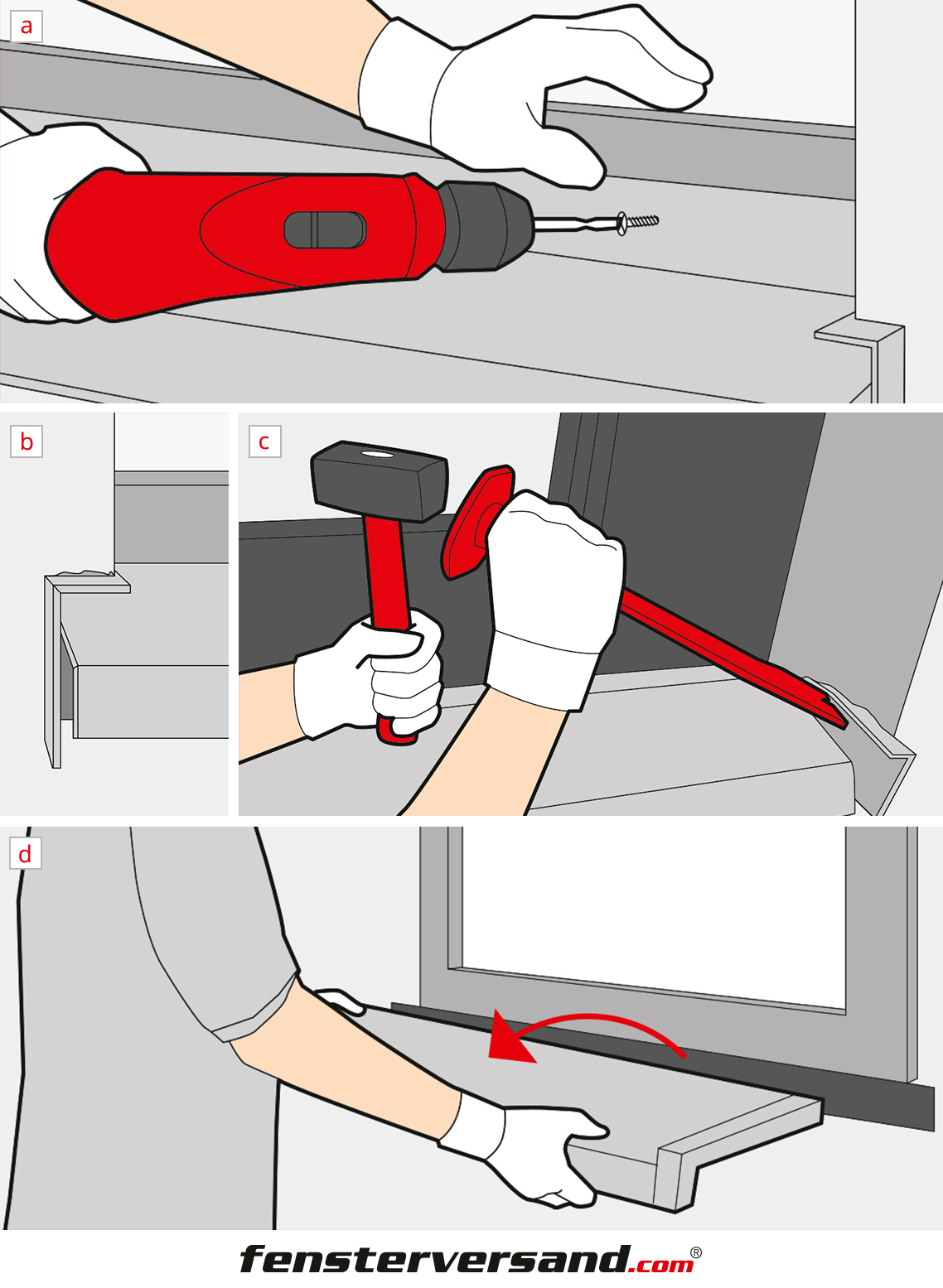 a

b

c

d

fensterversand.com®